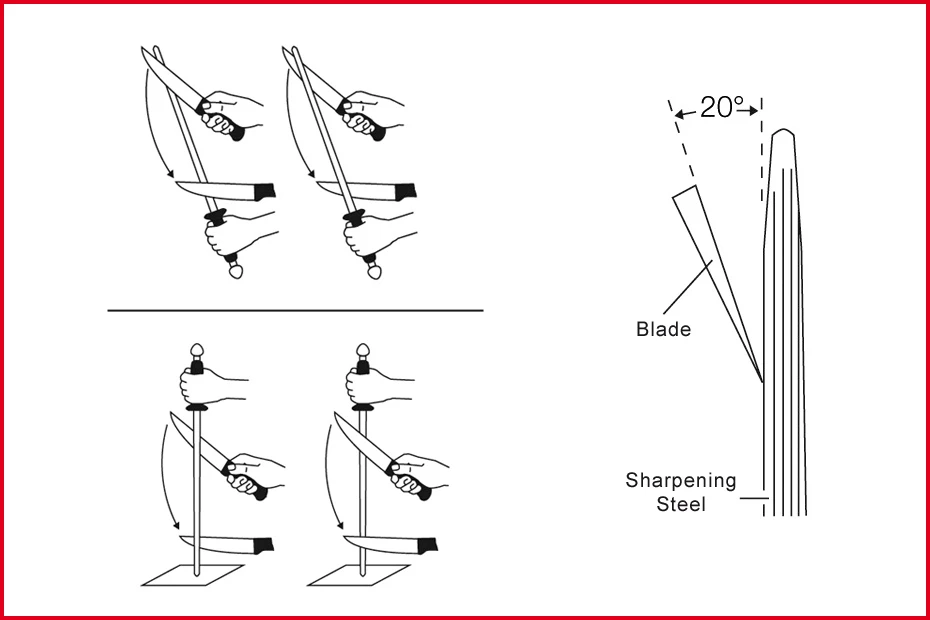 20°

Blade

Sharpening Steel